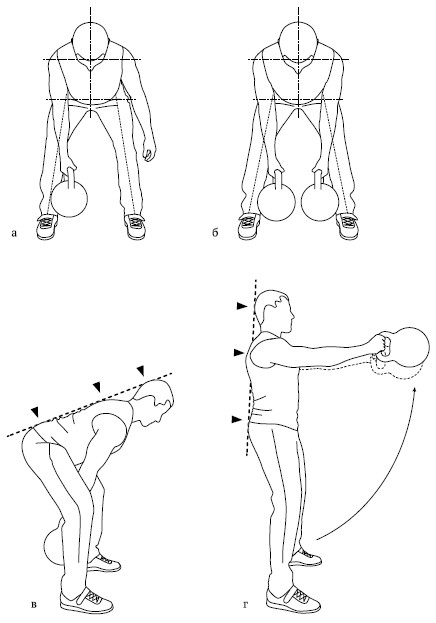 а

б

в

г